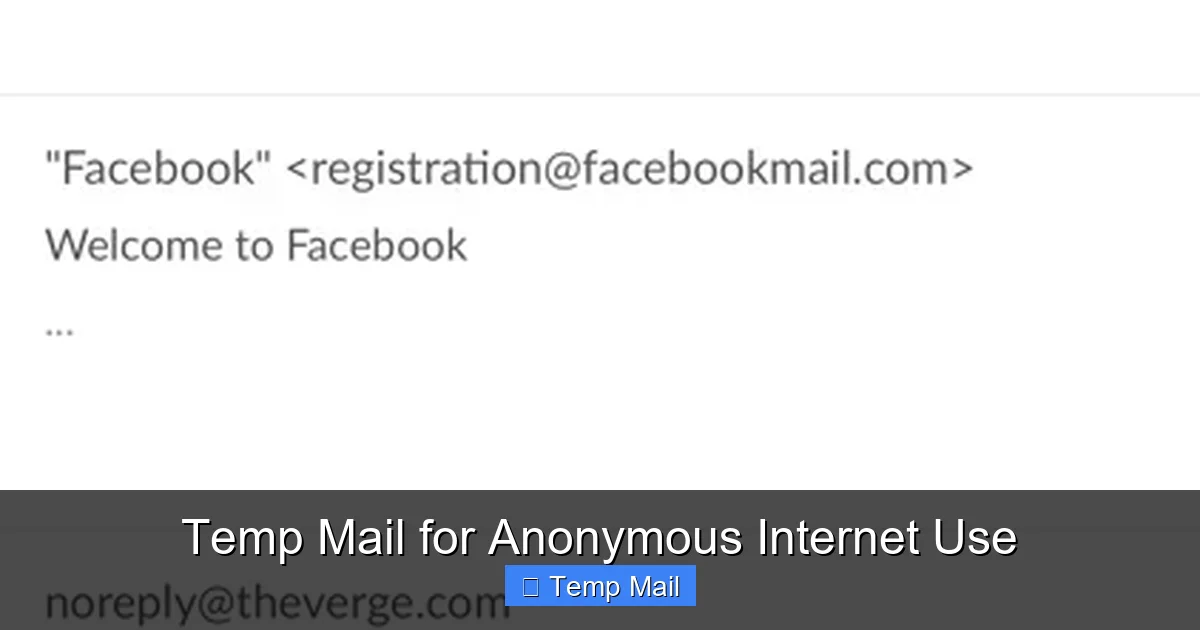 "Facebook" <registration@facebookmail.com>
Welcome to Facebook
...

Temp Mail for Anonymous Internet Use
Temp Mail

noreply@theverge.com